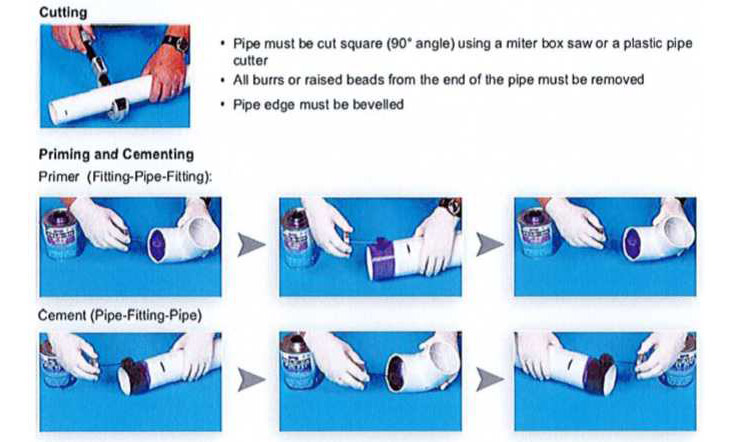 Cutting

• Pipe must be cut square (90° angle) using a miter box saw or a plastic pipe cutter
• All burrs or raised beads from the end of the pipe must be removed
• Pipe edge must be bevelled

Priming and Cementing
Primer (Fitting-Pipe-Fitting):

Cement (Pipe-Fitting-Pipe)